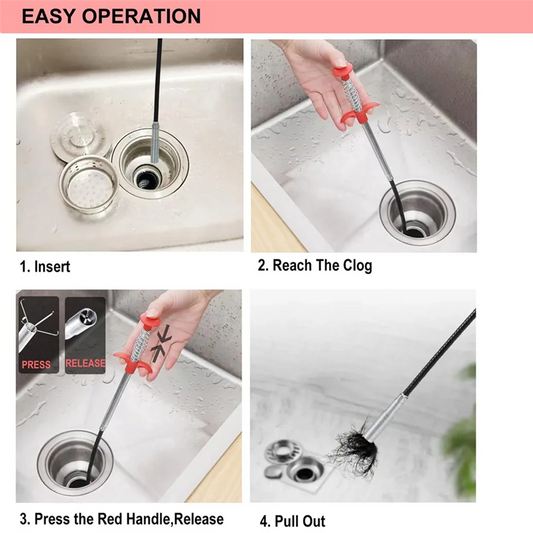 EASY OPERATION

1. Insert

2. Reach The Clog

PRESS

RELEASE

3. Press the Red Handle,Release

4. Pull Out