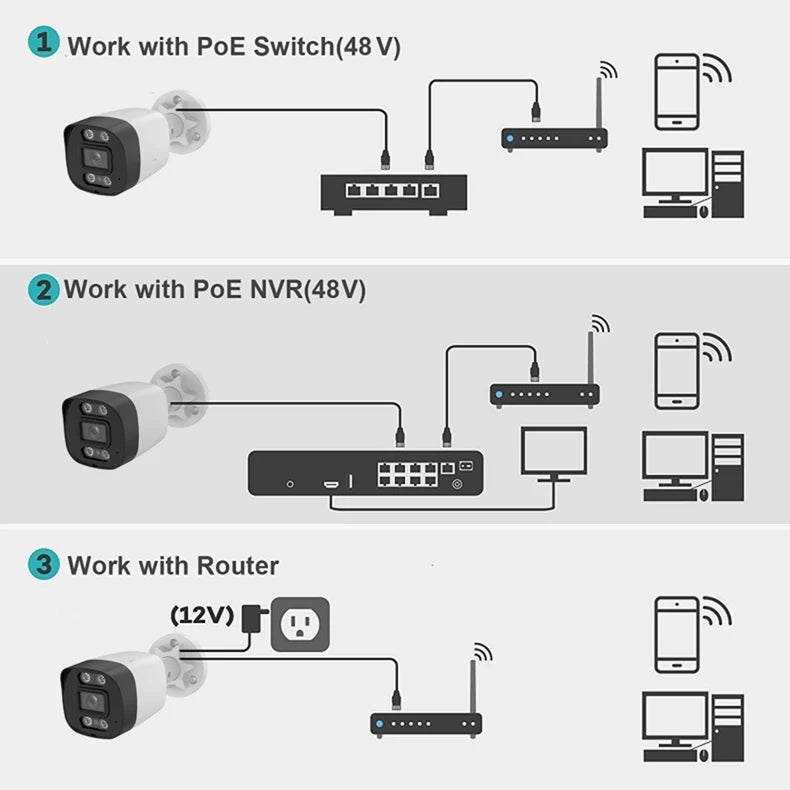 1 Work with PoE Switch(48 V)

2 Work with PoE NVR(48V)

3 Work with Router

(12V)