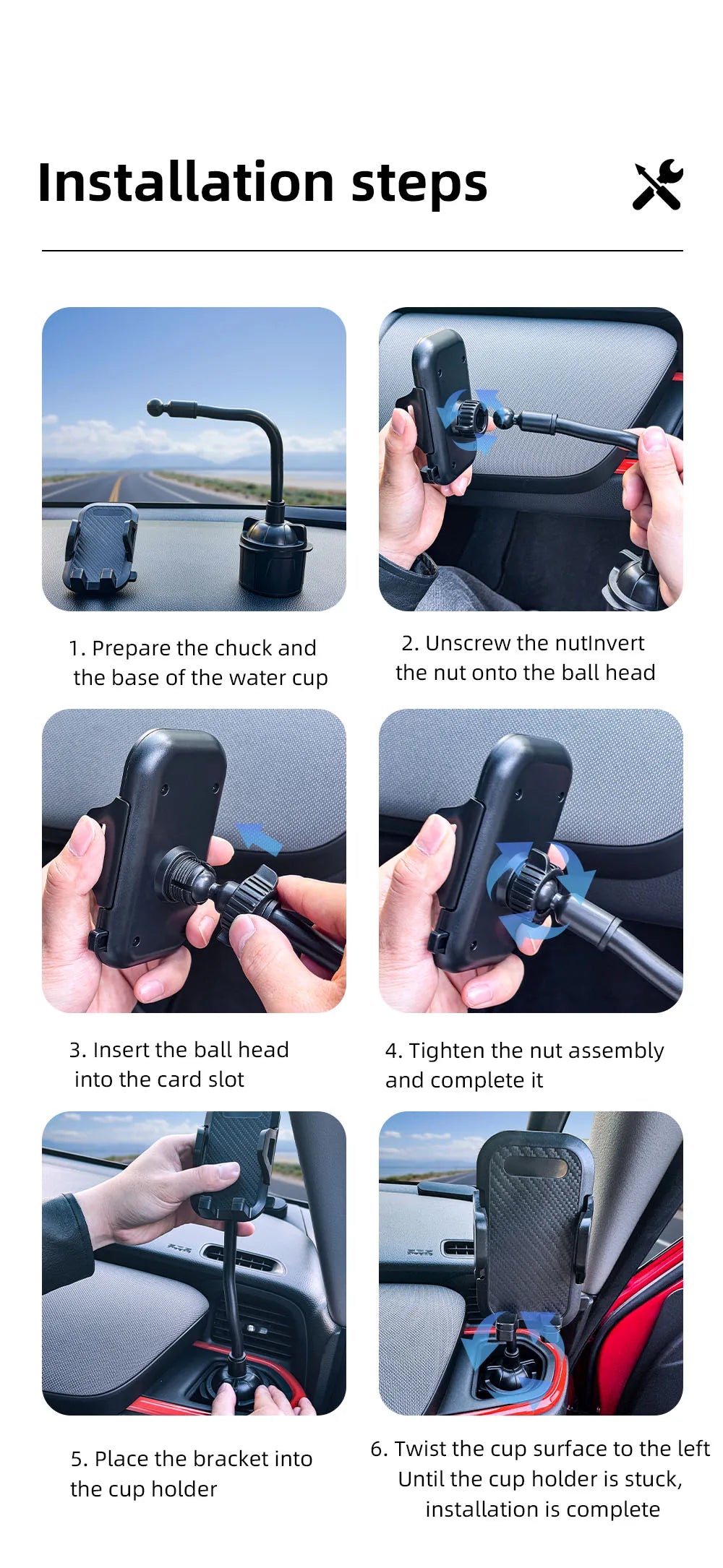 Installation steps

1. Prepare the chuck and the base of the water cup

2. Unscrew the nutInvert the nut onto the ball head

3. Insert the ball head into the card slot

4. Tighten the nut assembly and complete it

5. Place the bracket into the cup holder

6. Twist the cup surface to the left Until the cup holder is stuck, installation is complete